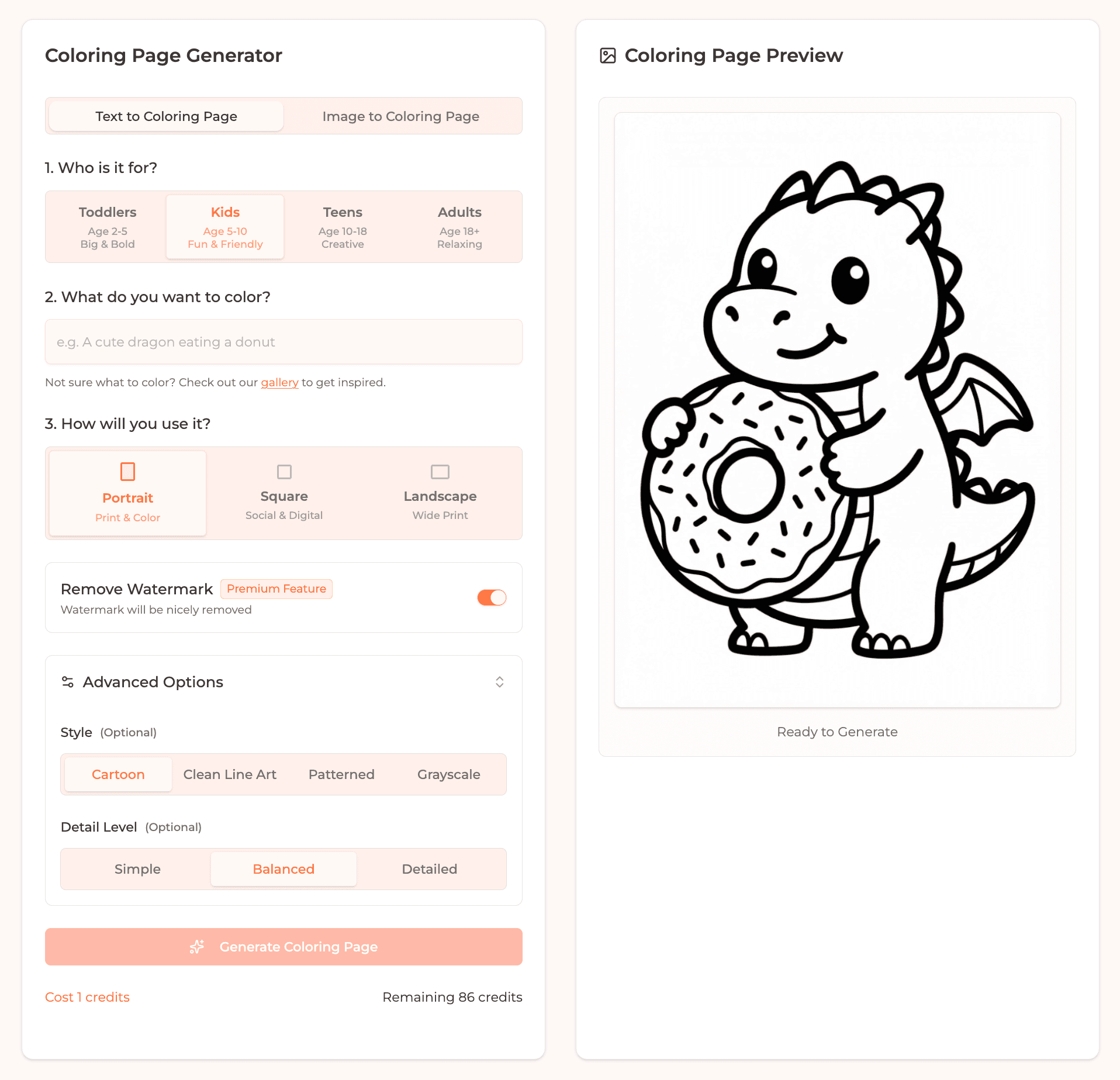 Coloring Page Generator

Text to Coloring Page
Image to Coloring Page

1. Who is it for?

Toddlers
Age 2-5
Big & Bold

Kids
Age 5-10
Fun & Friendly

Teens
Age 10-18
Creative

Adults
Age 18+
Relaxing

2. What do you want to color?

e.g. A cute dragon eating a donut

Not sure what to color? Check out our gallery to get inspired.

3. How will you use it?

Portrait
Print & Color

Square
Social & Digital

Landscape
Wide Print

Remove Watermark Premium Feature
Watermark will be nicely removed

Advanced Options

Style (Optional)

Cartoon
Clean Line Art
Patterned
Grayscale

Detail Level (Optional)

Simple
Balanced
Detailed

Generate Coloring Page

Cost 1 credits
Remaining 86 credits

Coloring Page Preview

Ready to Generate